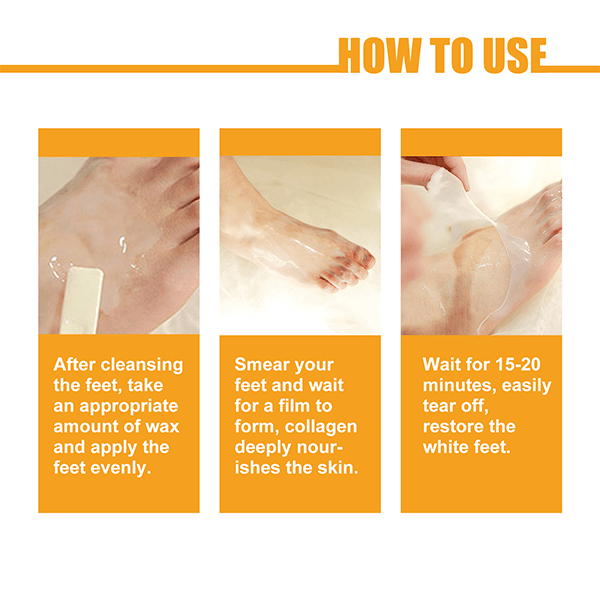 HOW TO USE

After cleansing the feet, take an appropriate amount of wax and apply the feet evenly.

Smear your feet and wait for a film to form, collagen deeply nourishes the skin.

Wait for 15-20 minutes, easily tear off, restore the white feet.